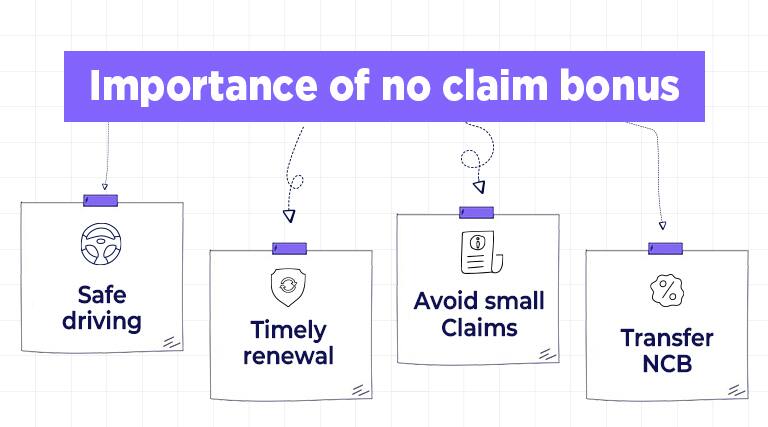 Importance of no claim bonus

Safe driving

Timely renewal

Avoid small Claims

Transfer NCB